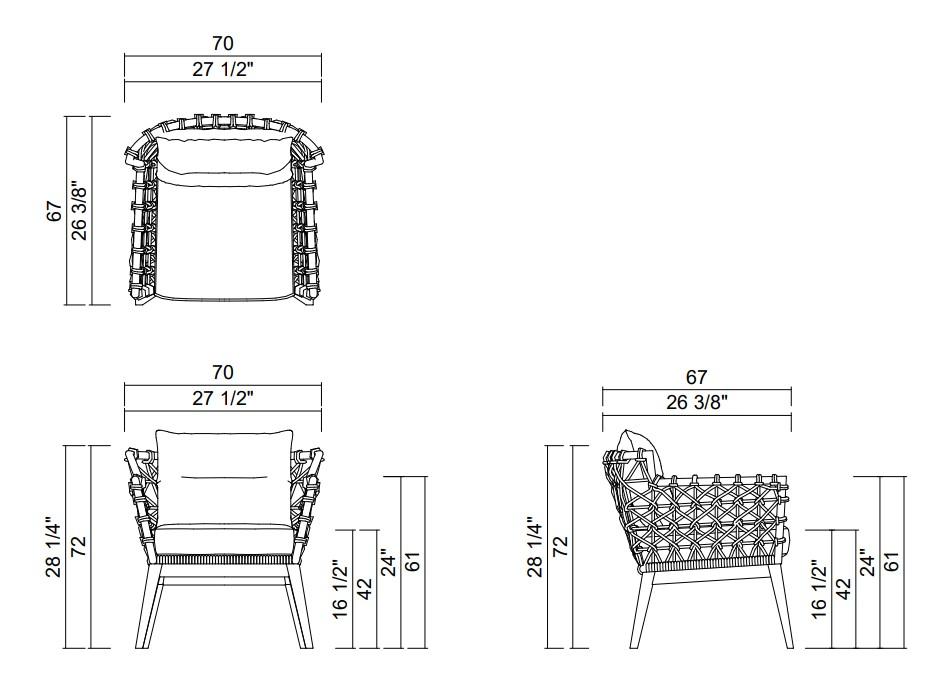 70
27 1/2"
67
26 3/8"

70
27 1/2"
28 1/4"
72
16 1/2"
42
24"
61

67
26 3/8"
28 1/4"
72
16 1/2"
42
24"
61