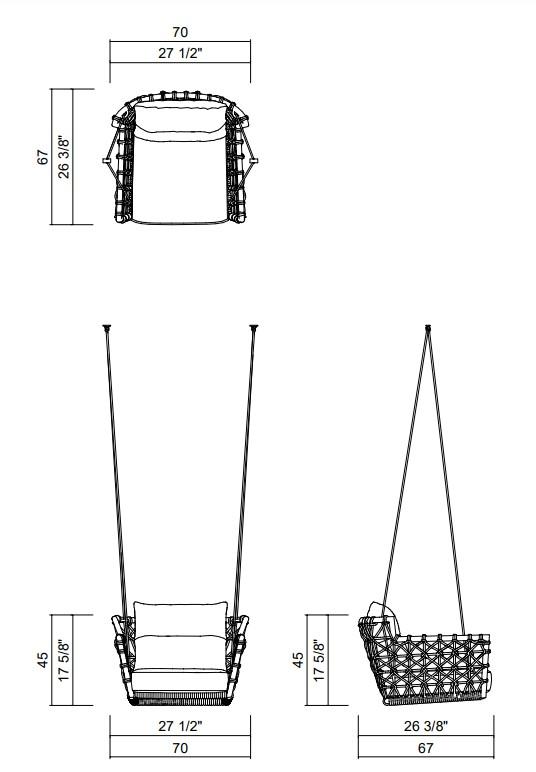 70
27 1/2"

67
26 3/8"

45
17 5/8"

27 1/2"
70

45
17 5/8"

26 3/8"
67